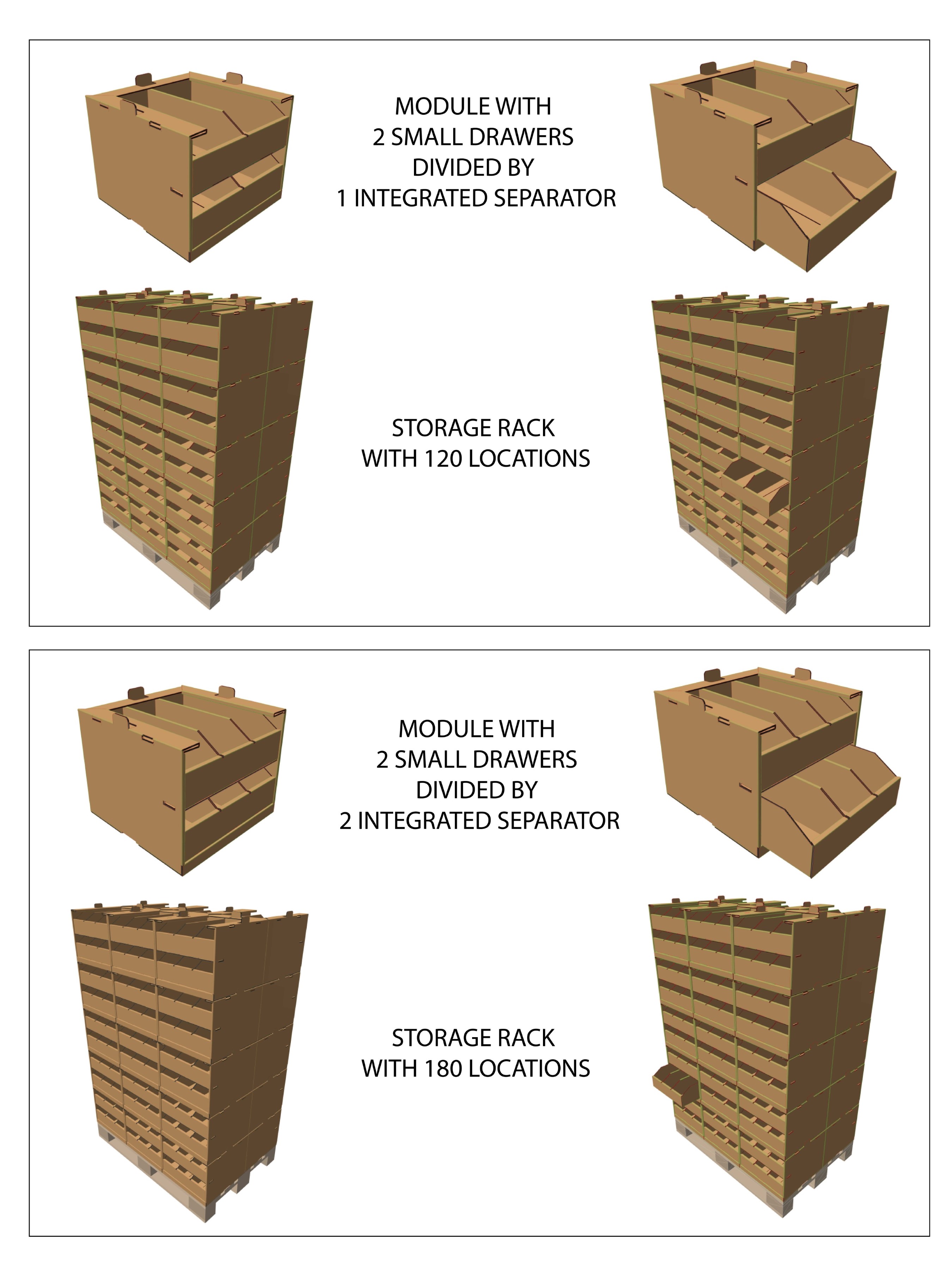 MODULE WITH
2 SMALL DRAWERS
DIVIDED BY
1 INTEGRATED SEPARATOR

STORAGE RACK
WITH 120 LOCATIONS

MODULE WITH
2 SMALL DRAWERS
DIVIDED BY
2 INTEGRATED SEPARATOR

STORAGE RACK
WITH 180 LOCATIONS