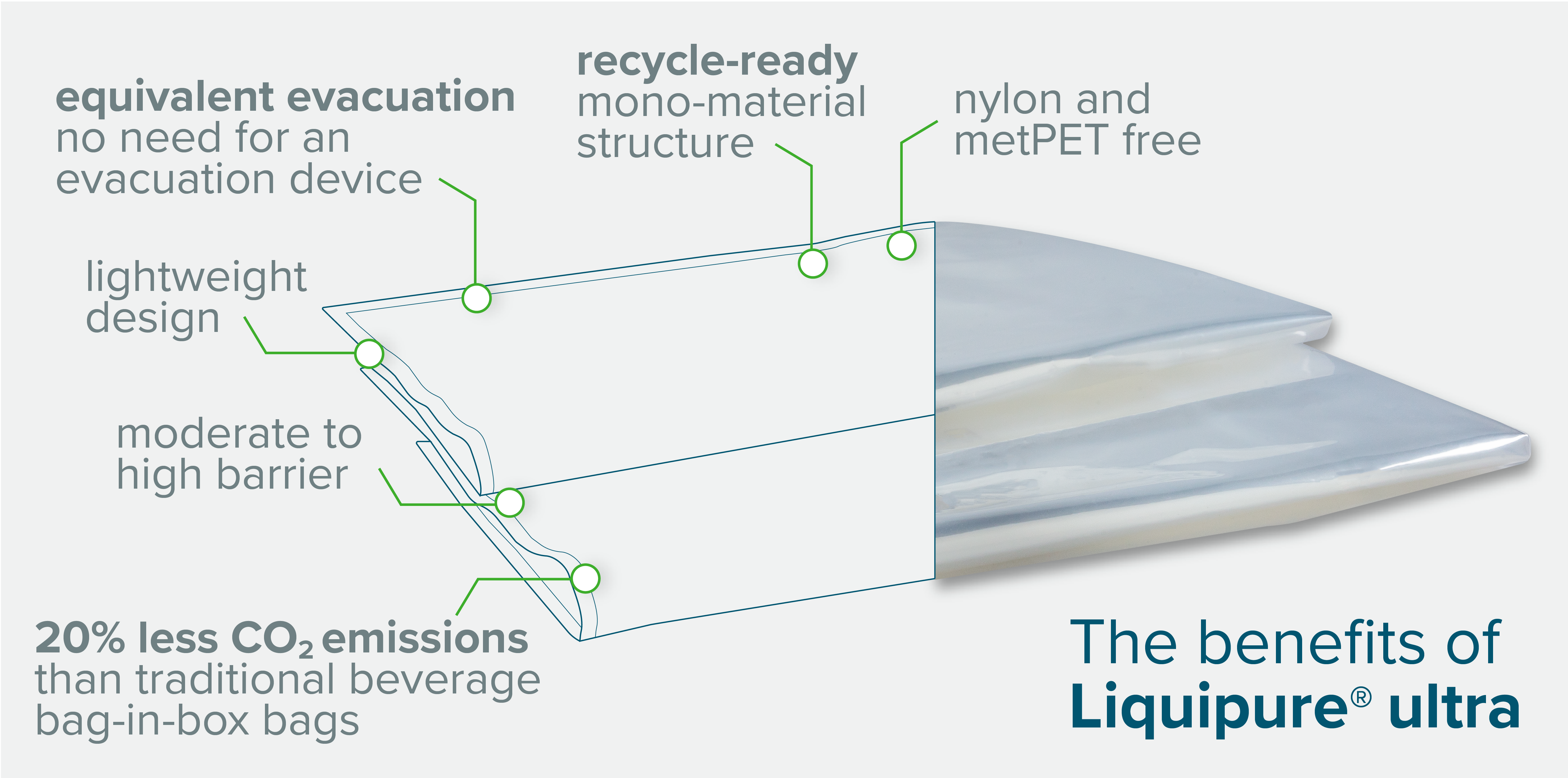 equivalent evacuation
no need for an evacuation device

recycle-ready
mono-material structure

nylon and metPET free

lightweight design

moderate to high barrier

20% less $CO_2$ emissions
than traditional beverage bag-in-box bags

The benefits of
Liquipure® ultra